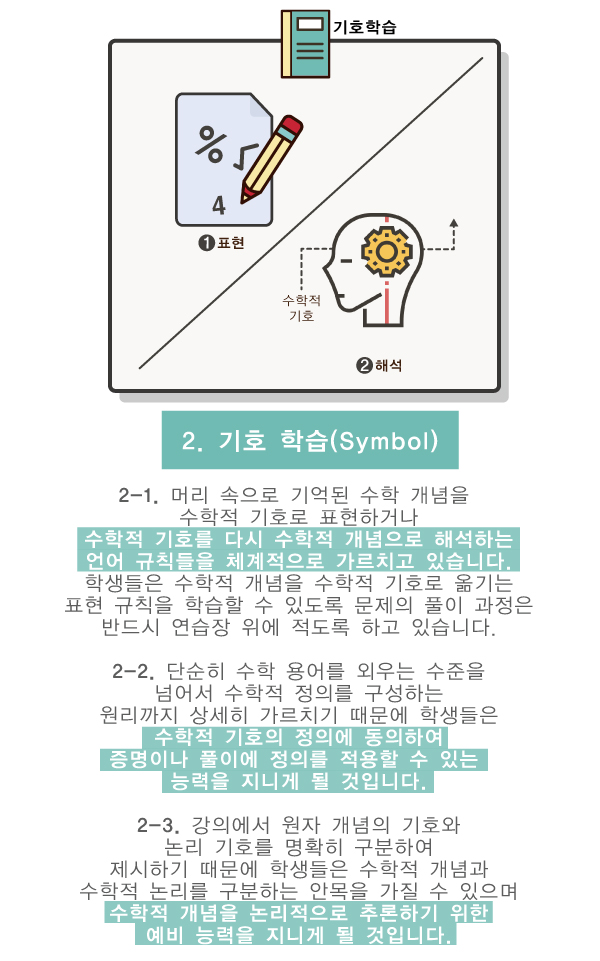 기호학습

% √

4

❶표현

수학적 기호

❷해석

2. 기호 학습(Symbol)

2-1. 머리 속으로 기억된 수학 개념을 수학적 기호로 표현하거나 수학적 기호를 다시 수학적 개념으로 해석하는 언어 규칙들을 체계적으로 가르치고 있습니다. 학생들은 수학적 개념을 수학적 기호로 옮기는 표현 규칙을 학습할 수 있도록 문제의 풀이 과정은 반드시 연습장 위에 적도록 하고 있습니다.

2-2. 단순히 수학 용어를 외우는 수준을 넘어서 수학적 정의를 구성하는 원리까지 상세히 가르치기 때문에 학생들은 수학적 기호의 정의에 동의하여 증명이나 풀이에 정의를 적용할 수 있는 능력을 지니게 될 것입니다.

2-3. 강의에서 원자 개념의 기호와 논리 기호를 명확히 구분하여 제시하기 때문에 학생들은 수학적 개념과 수학적 논리를 구분하는 안목을 가질 수 있으며 수학적 개념을 논리적으로 추론하기 위한 예비 능력을 지니게 될 것입니다.