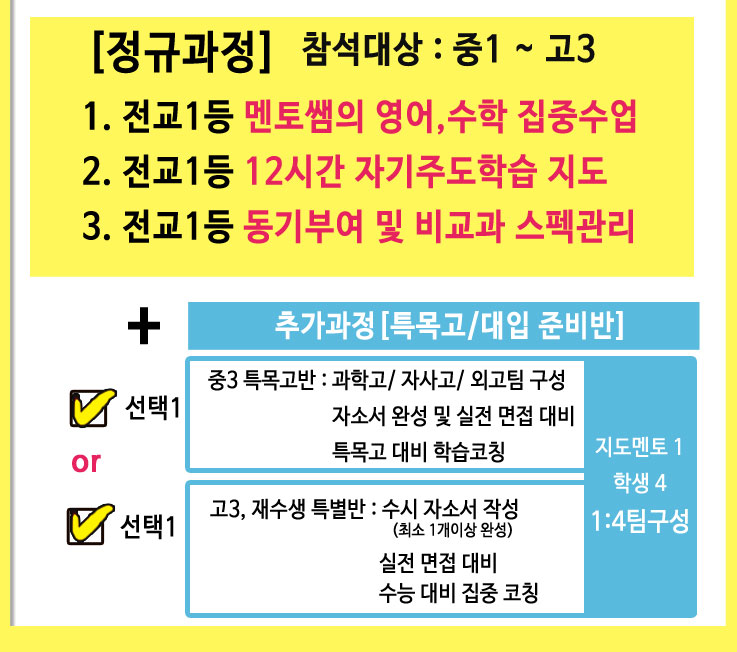 [정규과정] 참석대상 : 중1 ~ 고3

1. 전교1등 멘토쌤의 영어,수학 집중수업
2. 전교1등 12시간 자기주도학습 지도
3. 전교1등 동기부여 및 비교과 스펙관리

+

추가과정 [특목고/대입 준비반]

☑ 선택1

중3 특목고반 : 과학고/ 자사고/ 외고팀 구성
자소서 완성 및 실전 면접 대비
특목고 대비 학습코칭

or

☑ 선택1

고3, 재수생 특별반 : 수시 자소서 작성
(최소 1개이상 완성)
실전 면접 대비
수능 대비 집중 코칭

지도멘토 1
학생 4
1:4팀구성