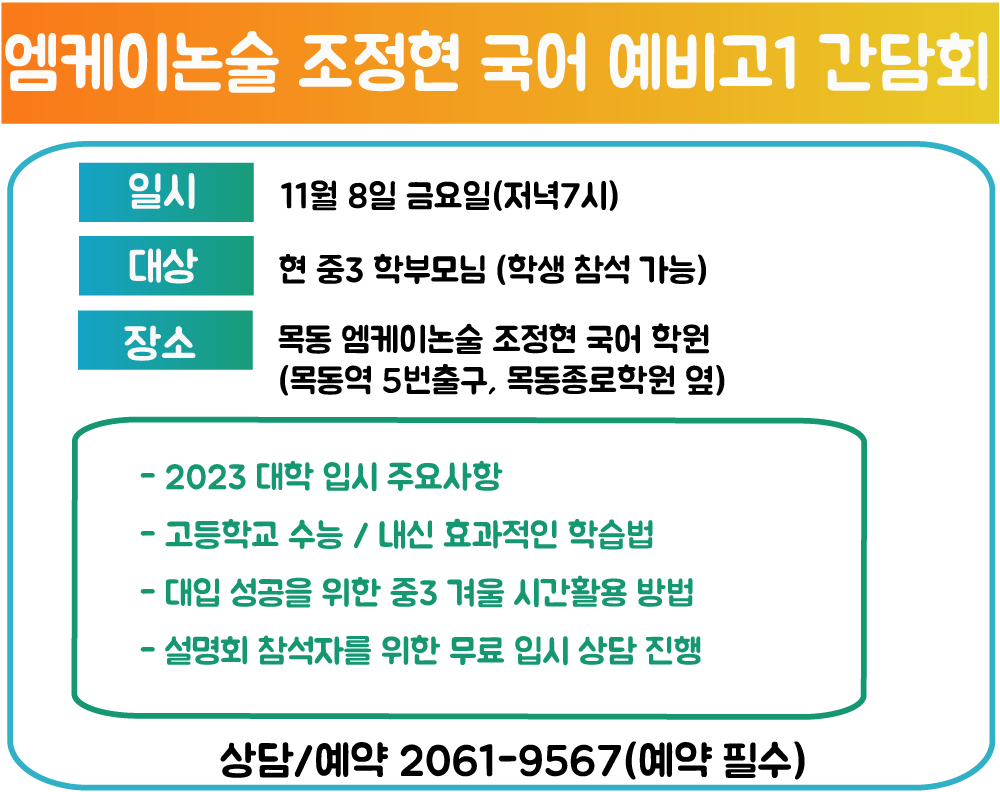 엠케이논술 조정현 국어 예비고1 간담회

일시
11월 8일 금요일(저녁7시)

대상
현 중3 학부모님 (학생 참석 가능)

장소
목동 엠케이논술 조정현 국어 학원
(목동역 5번출구, 목동종로학원 옆)

- 2023 대학 입시 주요사항
- 고등학교 수능 / 내신 효과적인 학습법
- 대입 성공을 위한 중3 겨울 시간활용 방법
- 설명회 참석자를 위한 무료 입시 상담 진행

상담/예약 2061-9567(예약 필수)